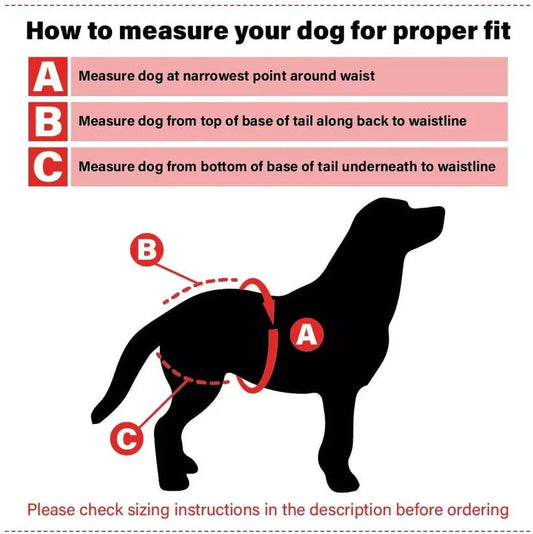 How to measure your dog for proper fit

A Measure dog at narrowest point around waist

B Measure dog from top of base of tail along back to waistline

C Measure dog from bottom of base of tail underneath to waistline

B

A

C

Please check sizing instructions in the description before ordering